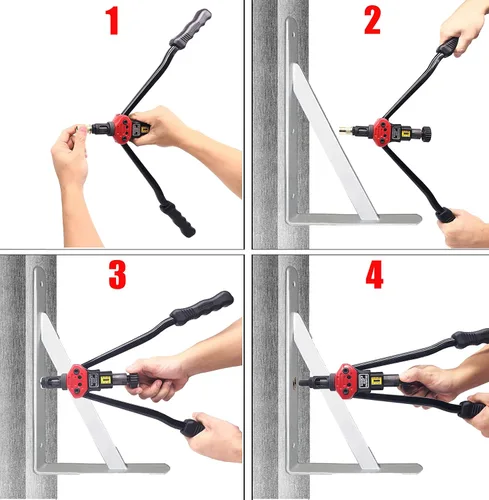 1

2

3

4