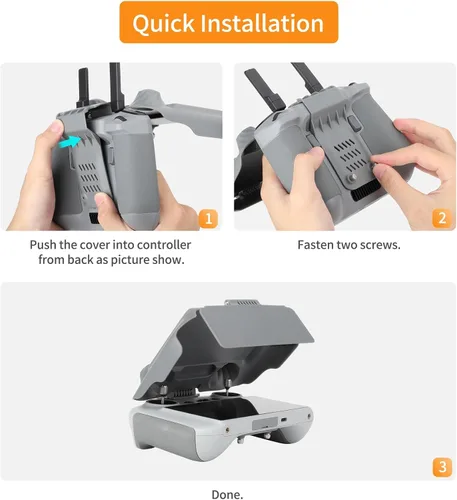 Quick Installation

1

Push the cover into controller from back as picture show.

2

Fasten two screws.

3

Done.