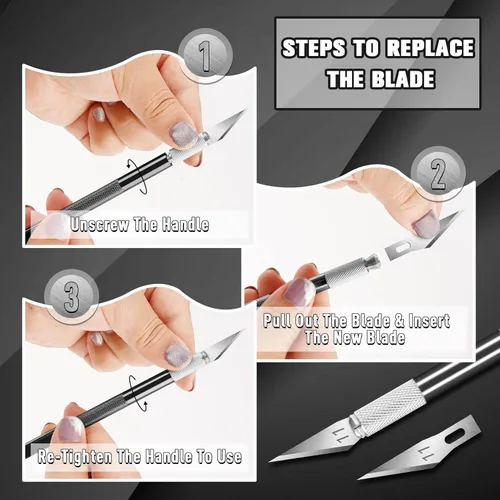 STEPS TO REPLACE THE BLADE

1

Unscrew The Handle

2

Pull Out The Blade & Insert The New Blade

3

Re-Tighten The Handle To Use

11

11