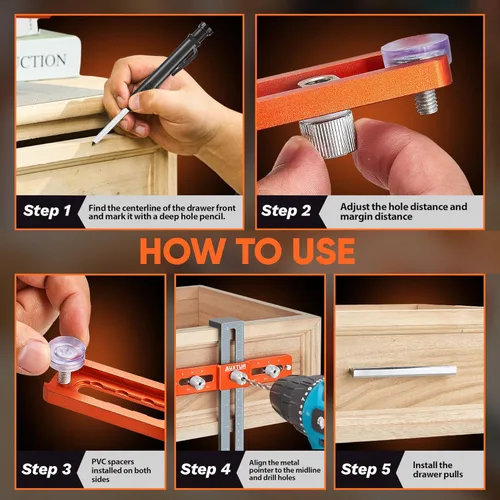 ICTION

Step 1 Find the centerline of the drawer front and mark it with a deep hole pencil.

Step 2 Adjust the hole distance and margin distance

HOW TO USE

Step 3 PVC spacers installed on both sides

AUXTUR

Step 4 Align the metal pointer to the midline and drill holes

Step 5 Install the drawer pulls