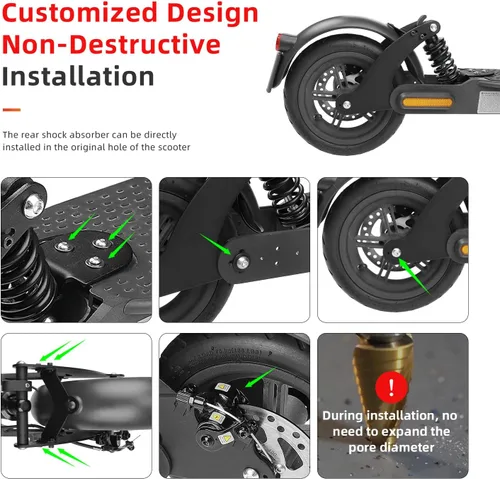 Customized Design
Non-Destructive
Installation

The rear shock absorber can be directly installed in the original hole of the scooter

!

During installation, no need to expand the pore diameter