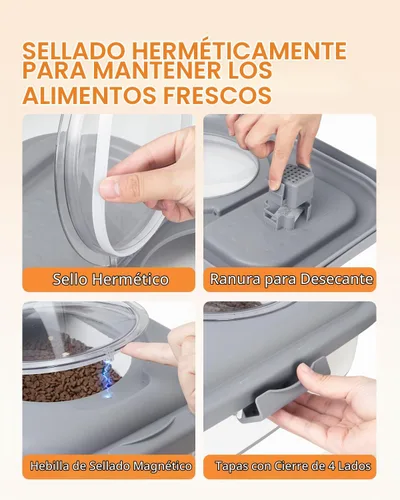 SELLADO HERMÉTICAMENTE PARA MANTENER LOS ALIMENTOS FRESCOS

Sello Hermético

Ranura para Desecante

Hebilla de Sellado Magnético

Tapas con Cierre de 4 Lados