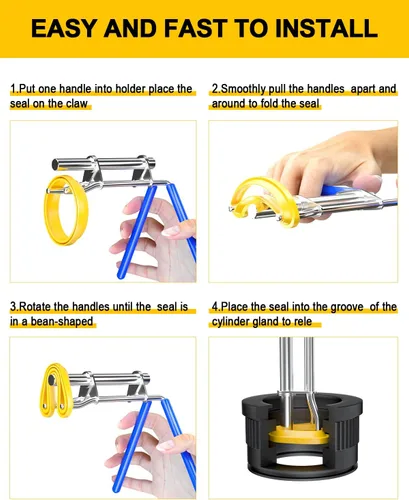 EASY AND FAST TO INSTALL

1.Put one handle into holder place the seal on the claw

2.Smoothly pull the handles apart and around to fold the seal

3.Rotate the handles until the seal is in a bean-shaped

4.Place the seal into the groove of the cylinder gland to rele