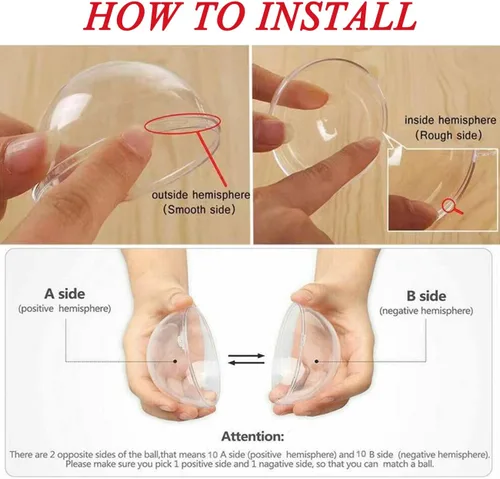 HOW TO INSTALL

outside hemisphere
(Smooth side)

inside hemisphere
(Rough side)

A side
(positive hemisphere)

B side
(negative hemisphere)

Attention:

There are 2 opposite sides of the ball,that means 10 A side (positive hemisphere) and 10 B side (negative hemisphere). Please make sure you pick 1 positive side and 1 nagative side, so that you can match a ball.