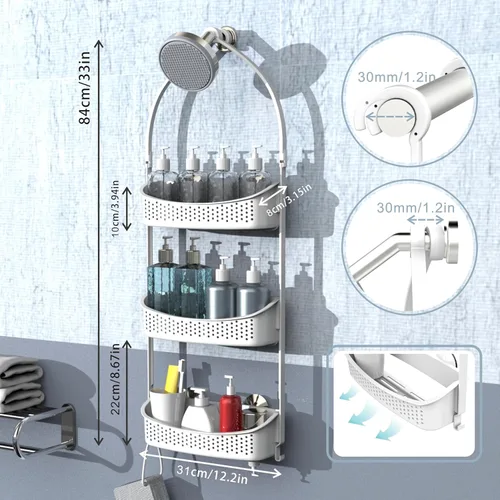 84cm/33in

10cm/3.94in

8cm/3.15in

22cm/8.67in

31cm/12.2in

30mm/1.2in

30mm/1.2in