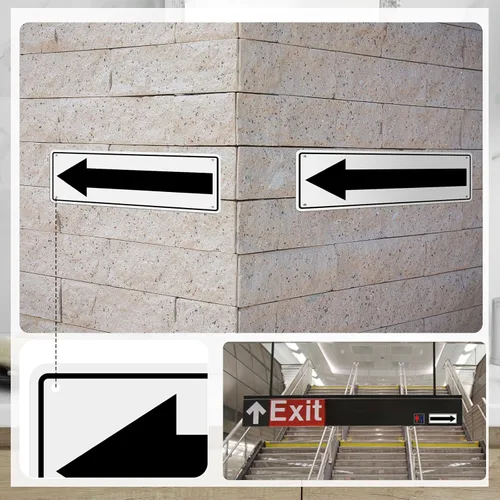 Exit