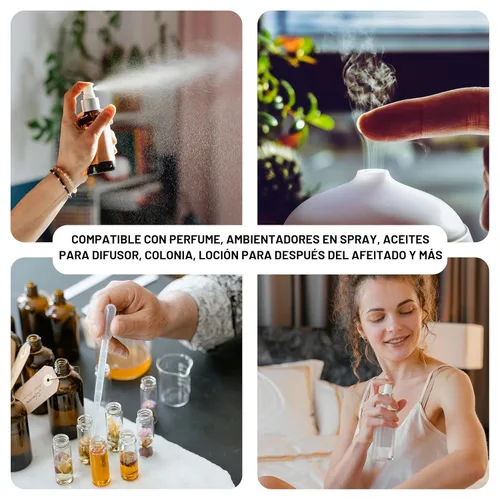 COMPATIBLE CON PERFUME, AMBIENTADORES EN SPRAY, ACEITES PARA DIFUSOR, COLONIA, LOCIÓN PARA DESPUÉS DEL AFEITADO Y MÁS