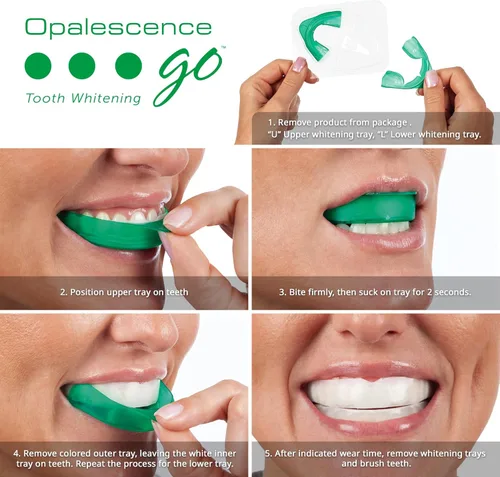 Opalescence
go™
Tooth Whitening

1. Remove product from package .
"U" Upper whitening tray, "L" Lower whitening tray.

2. Position upper tray on teeth

3. Bite firmly, then suck on tray for 2 seconds.

4. Remove colored outer tray, leaving the white inner tray on teeth. Repeat the process for the lower tray.

5. After indicated wear time, remove whitening trays and brush teeth.