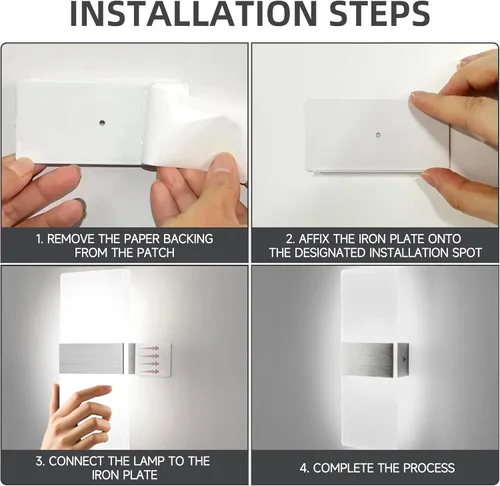 INSTALLATION STEPS

1. REMOVE THE PAPER BACKING FROM THE PATCH

2. AFFIX THE IRON PLATE ONTO THE DESIGNATED INSTALLATION SPOT

3. CONNECT THE LAMP TO THE IRON PLATE

4. COMPLETE THE PROCESS