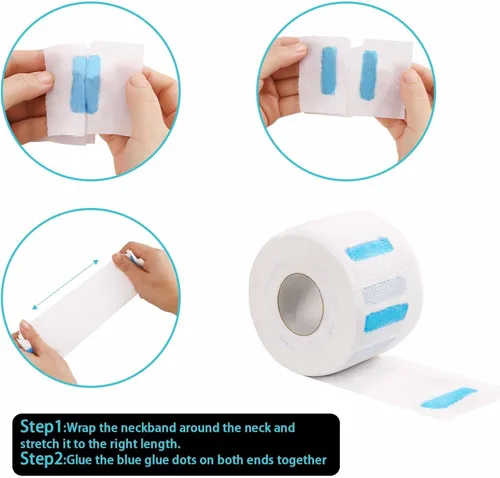 Step1:Wrap the neckband around the neck and stretch it to the right length.
Step2:Glue the blue glue dots on both ends together