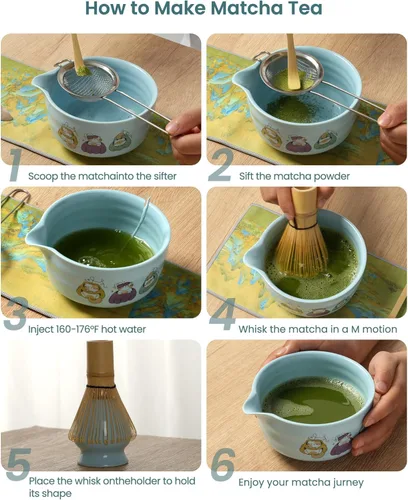 How to Make Matcha Tea

1 Scoop the matchainto the sifter

2 Sift the matcha powder

3 Inject 160-176°F hot water

4 Whisk the matcha in a M motion

5 Place the whisk ontheholder to hold its shape

6 Enjoy your matcha jurney