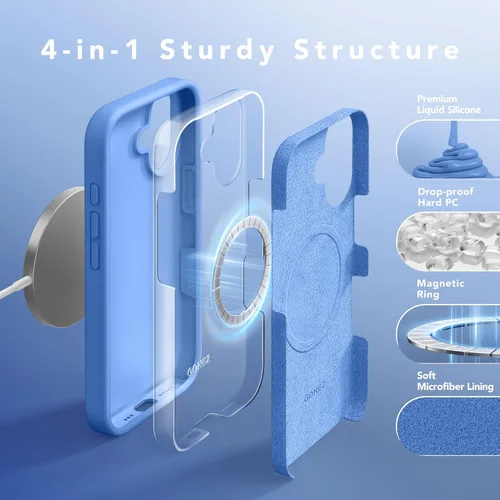 4-in-1 Sturdy Structure

Premium Liquid Silicone

Drop-proof Hard PC

Magnetic Ring

Soft Microfiber Lining

GONEZ

GONEZ