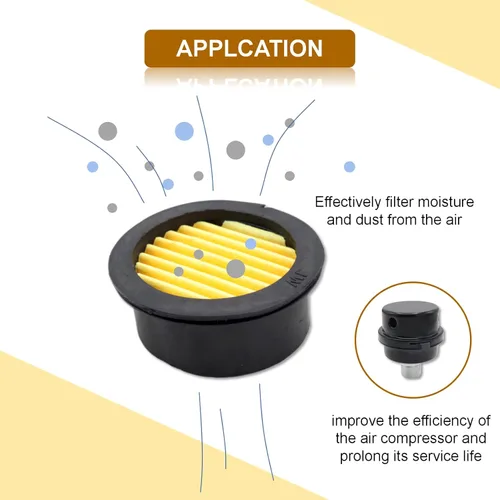 APPLCATION

Effectively filter moisture and dust from the air

improve the efficiency of the air compressor and prolong its service life