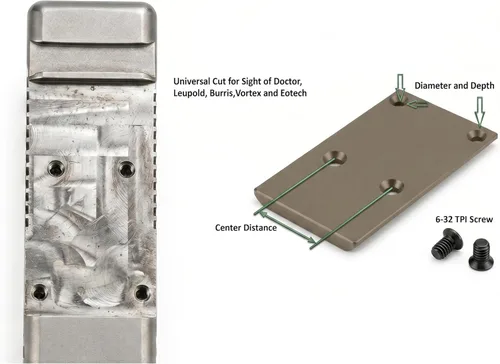 Universal Cut for Sight of Doctor, Leupold, Burris,Vortex and Eotech

Diameter and Depth

Center Distance

6-32 TPI Screw