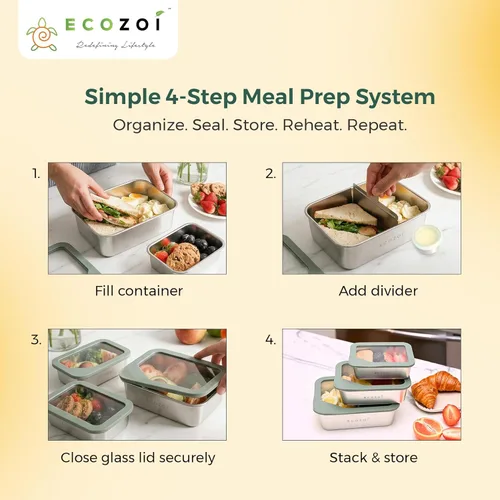 ECOZOI™
Redefining Lifestyle

Simple 4-Step Meal Prep System
Organize. Seal. Store. Reheat. Repeat.

1.
Fill container

2.
ECOZOI
Add divider

3.
Close glass lid securely

4.
ECOZOI
ECOZOI
Stack & store