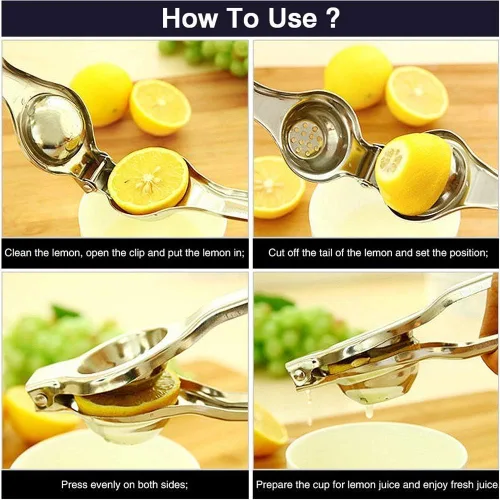 How To Use ?

Clean the lemon, open the clip and put the lemon in;

Cut off the tail of the lemon and set the position;

Press evenly on both sides;

Prepare the cup for lemon juice and enjoy fresh juice