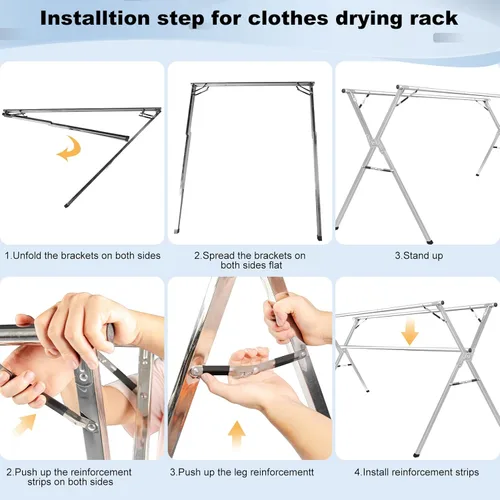 Installtion step for clothes drying rack

1.Unfold the brackets on both sides

2.Spread the brackets on both sides flat

3.Stand up

2.Push up the reinforcement strips on both sides

3.Push up the leg reinforcementt

4.Install reinforcement strips