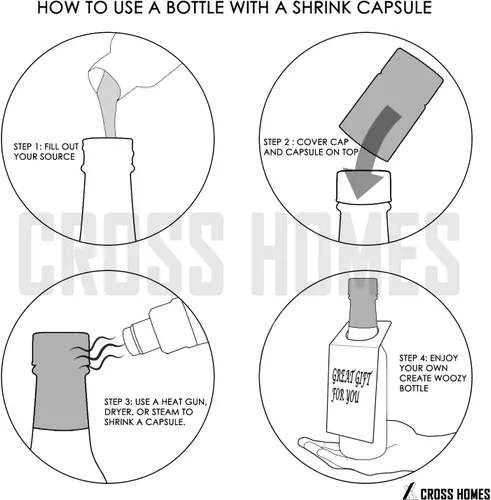 HOW TO USE A BOTTLE WITH A SHRINK CAPSULE

STEP 1: FILL OUT YOUR SOURCE

STEP 2 : COVER CAP AND CAPSULE ON TOP

CROSS HOMES

STEP 3: USE A HEAT GUN, DRYER, OR STEAM TO SHRINK A CAPSULE.

GREAT GIFT FOR YOU

STEP 4: ENJOY YOUR OWN CREATE WOOZY BOTTLE

CROSS HOMES