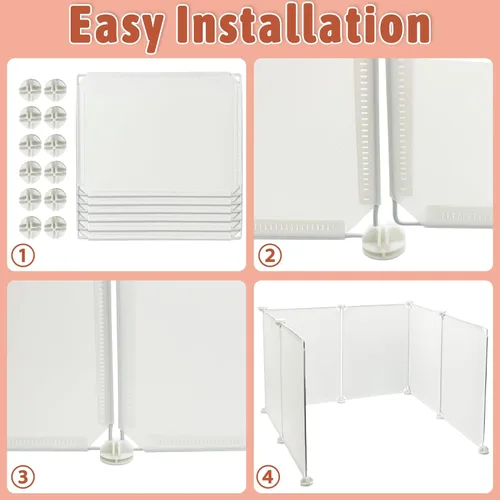 Easy Installation

①

②

③

④