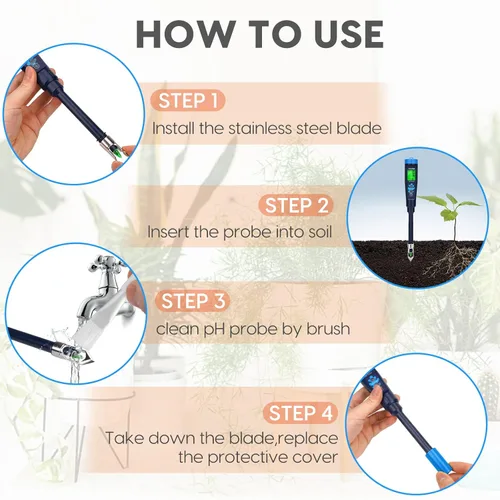 HOW TO USE

STEP 1
Install the stainless steel blade

STEP 2
Insert the probe into soil

STEP 3
clean pH probe by brush

STEP 4
Take down the blade,replace the protective cover