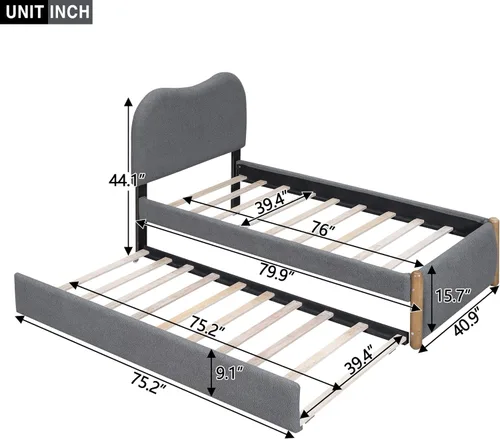 UNIT INCH

44.1"
39.4"
76"
79.9"
15.7"
40.9"
75.2"
39.4"
9.1"
75.2"