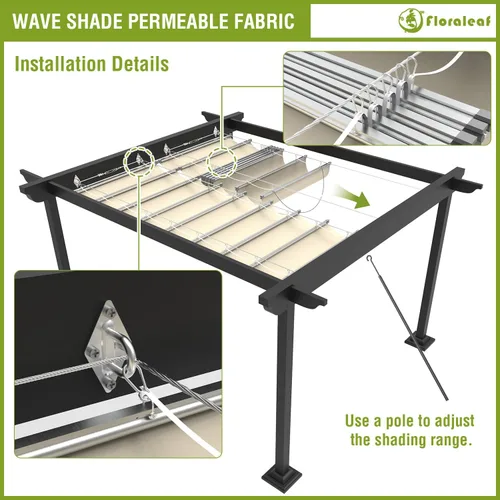 WAVE SHADE PERMEABLE FABRIC

Floraleaf

Installation Details

Use a pole to adjust the shading range.