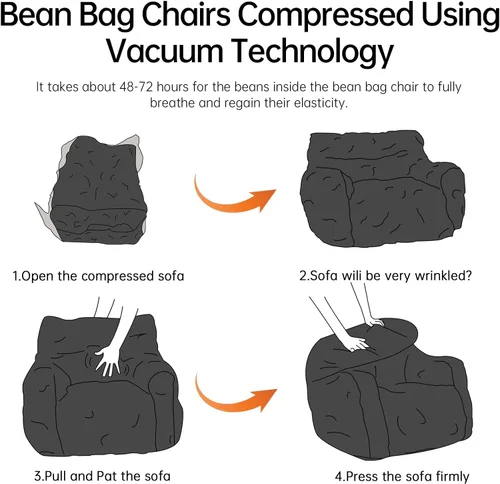 Bean Bag Chairs Compressed Using Vacuum Technology

It takes about 48-72 hours for the beans inside the bean bag chair to fully breathe and regain their elasticity.

1.Open the compressed sofa

2.Sofa wili be very wrinkled?

3.Pull and Pat the sofa

4.Press the sofa firmly