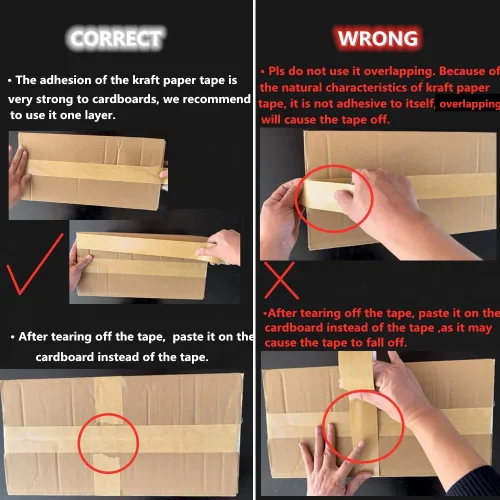 CORRECT

• The adhesion of the kraft paper tape is very strong to cardboards, we recommend to use it one layer.

• After tearing off the tape, paste it on the cardboard instead of the tape.

WRONG

• Pls do not use it overlapping. Because of the natural characteristics of kraft paper tape, it is not adhesive to itself, overlapping will cause the tape off.

•After tearing off the tape, paste it on the cardboard instead of the tape ,as it may cause the tape to fall off.