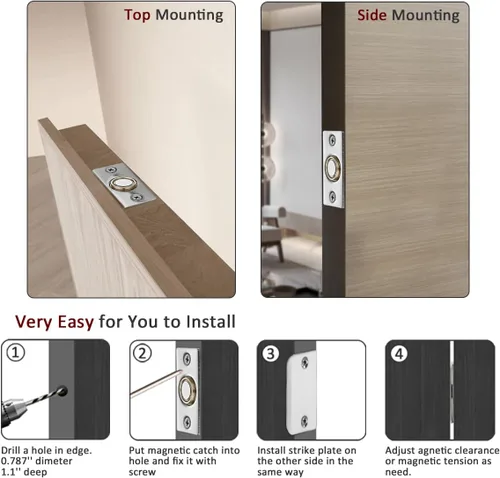 Top Mounting

Side Mounting

Very Easy for You to Install

①

Drill a hole in edge. 0.787'' dimeter 1.1'' deep

②

Put magnetic catch into hole and fix it with screw

3

Install strike plate on the other side in the same way

4

Adjust agnetic clearance or magnetic tension as need.