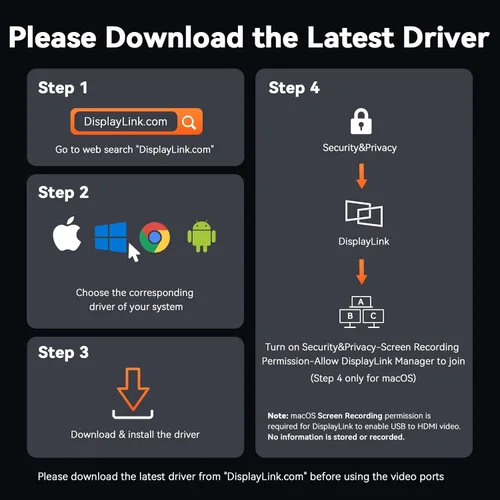 Please Download the Latest Driver

Step 1

DisplayLink.com

Go to web search "DisplayLink.com"

Step 2

Choose the corresponding driver of your system

Step 3

Download & install the driver

Step 4

Security&Privacy

DisplayLink

A

B C

Turn on Security&Privacy-Screen Recording Permission-Allow DisplayLink Manager to join (Step 4 only for macOS)

Note: macOS Screen Recording permission is required for DisplayLink to enable USB to HDMI video. No information is stored or recorded.

Please download the latest driver from "DisplayLink.com" before using the video ports