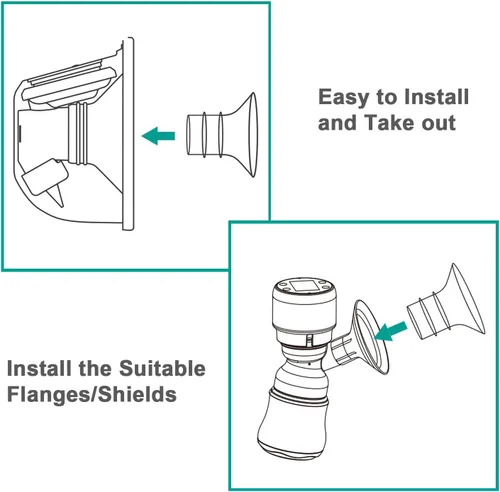 Easy to Install and Take out

Install the Suitable Flanges/Shields