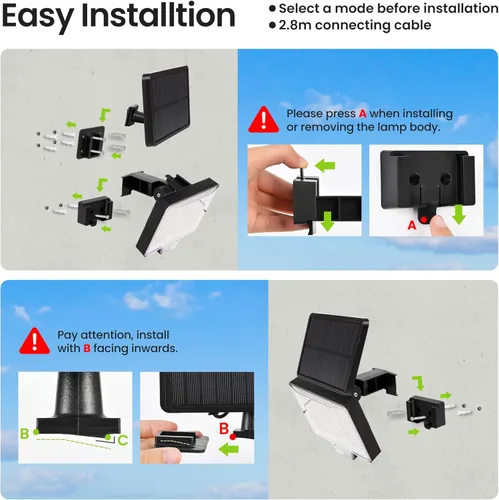 Easy Installtion

● Select a mode before installation
● 2.8m connecting cable

Please press A when installing or removing the lamp body.

A

Pay attention, install with B facing inwards.

B

C

B