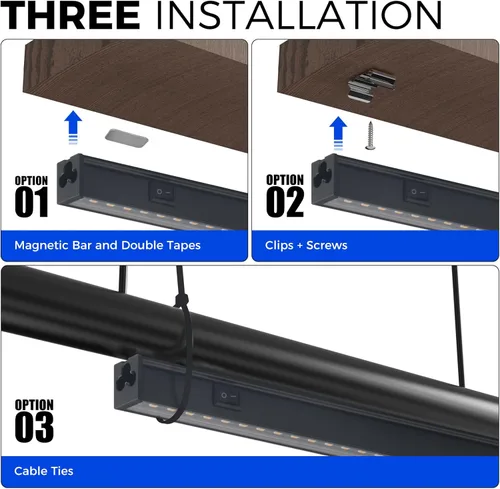 THREE INSTALLATION

OPTION 01

Magnetic Bar and Double Tapes

OPTION 02

Clips + Screws

OPTION 03

Cable Ties