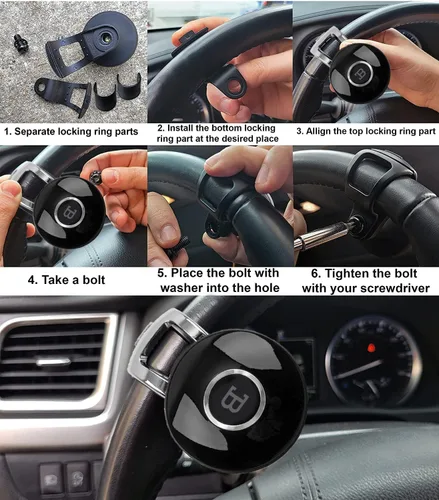 1. Separate locking ring parts

2. Install the bottom locking ring part at the desired place

3. Allign the top locking ring part

4. Take a bolt

5. Place the bolt with washer into the hole

6. Tighten the bolt with your screwdriver