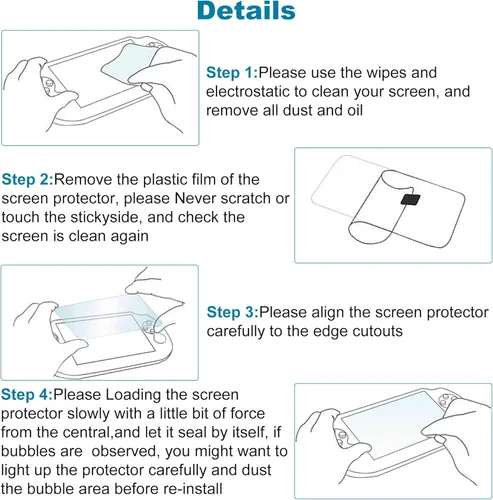 Details

Step 1:Please use the wipes and electrostatic to clean your screen, and remove all dust and oil

Step 2:Remove the plastic film of the screen protector, please Never scratch or touch the stickyside, and check the screen is clean again

Step 3:Please align the screen protector carefully to the edge cutouts

Step 4:Please Loading the screen protector slowly with a little bit of force from the central,and let it seal by itself, if bubbles are observed, you might want to light up the protector carefully and dust the bubble area before re-install