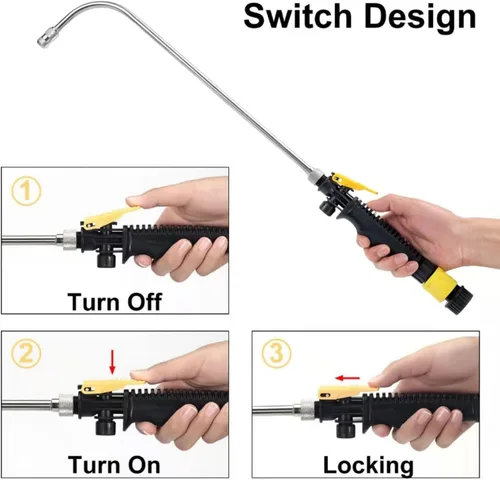 Switch Design

1

Turn Off

2

Turn On

3

Locking