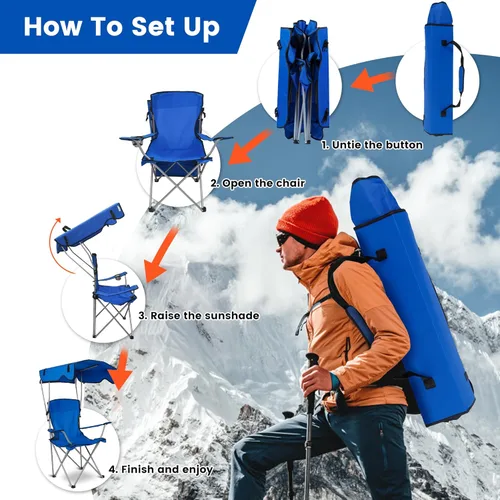 How To Set Up

1. Untie the button

2. Open the chair

3. Raise the sunshade

4. Finish and enjoy