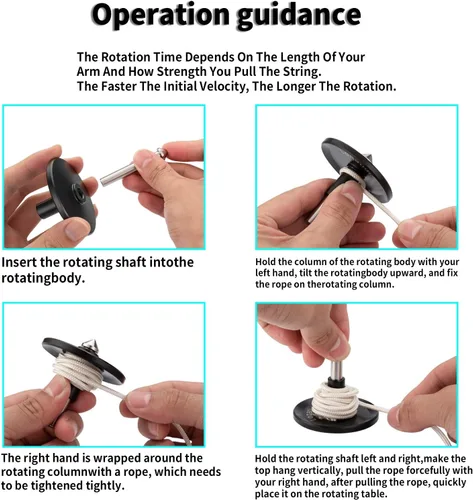 Operation guidance

The Rotation Time Depends On The Length Of Your Arm And How Strength You Pull The String.
The Faster The Initial Velocity, The Longer The Rotation.

Insert the rotating shaft intothe rotatingbody.

Hold the column of the rotating body with your left hand, tilt the rotatingbody upward, and fix the rope on therotating column.

The right hand is wrapped around the rotating columnwith a rope, which needs to be tightened tightly.

Hold the rotating shaft left and right,make the top hang vertically, pull the rope forcefully with your right hand, after pulling the rope, quickly place it on the rotating table.