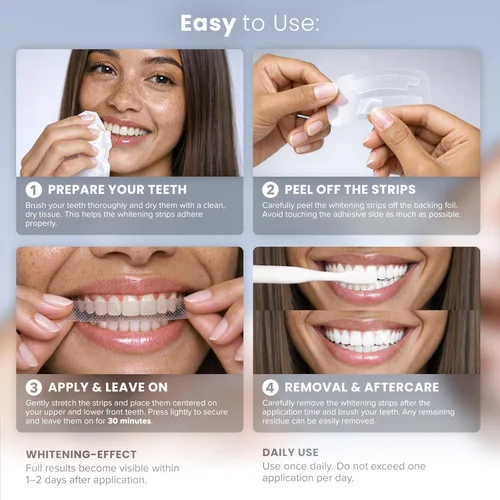 Easy to Use:

1 PREPARE YOUR TEETH
Brush your teeth thoroughly and dry them with a clean, dry tissue. This helps the whitening strips adhere properly.

2 PEEL OFF THE STRIPS
Carefully peel the whitening strips off the backing foil. Avoid touching the adhesive side as much as possible.

3 APPLY & LEAVE ON
Gently stretch the strips and place them centered on your upper and lower front teeth. Press lightly to secure and leave them on for 30 minutes.

4 REMOVAL & AFTERCARE
Carefully remove the whitening strips after the application time and brush your teeth. Any remaining residue can be easily removed.

WHITENING-EFFECT
Full results become visible within 1–2 days after application.

DAILY USE
Use once daily. Do not exceed one application per day.