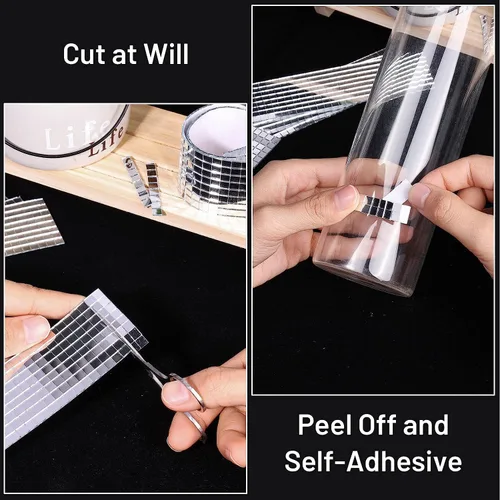 Cut at Will

Life
Life

Peel Off and
Self-Adhesive