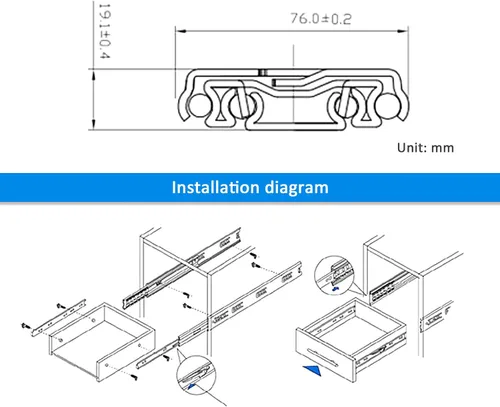 19.1±0.4

76.0±0.2

Unit: mm

Installation diagram