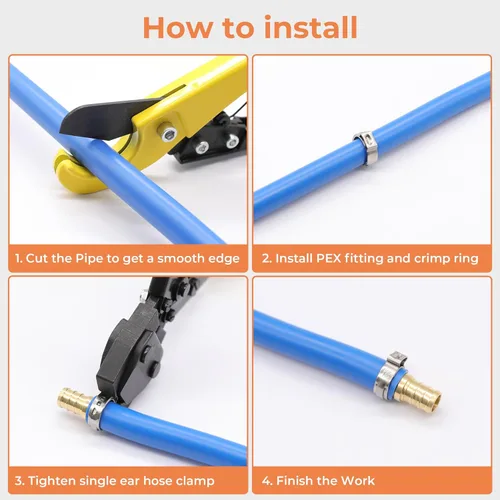 How to install

1. Cut the Pipe to get a smooth edge

2. Install PEX fitting and crimp ring

3. Tighten single ear hose clamp

4. Finish the Work