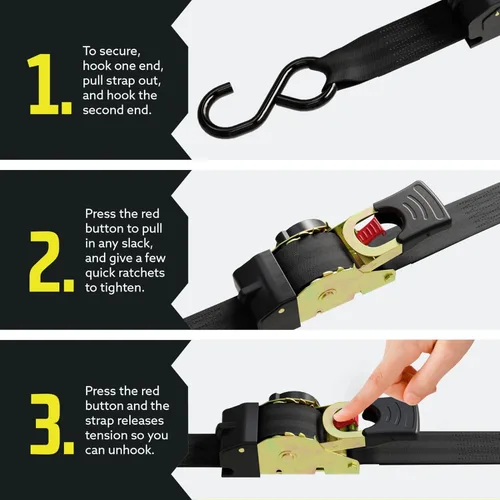 1.

To secure, hook one end, pull strap out, and hook the second end.

2.

Press the red button to pull in any slack, and give a few quick ratchets to tighten.

3.

Press the red button and the strap releases tension so you can unhook.