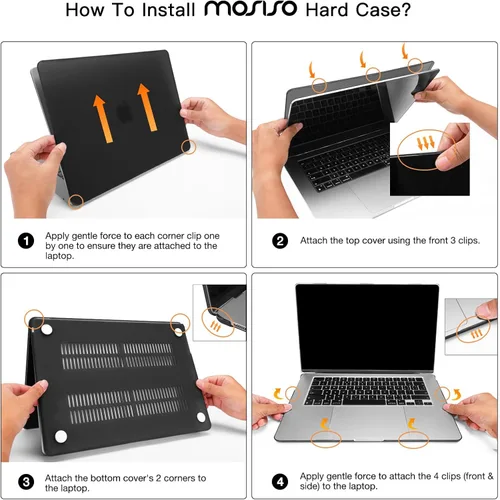 How To Install MOSISO Hard Case?

1 Apply gentle force to each corner clip one by one to ensure they are attached to the laptop.

2 Attach the top cover using the front 3 clips.

3 Attach the bottom cover's 2 corners to the laptop.

4 Apply gentle force to attach the 4 clips (front & side) to the laptop.