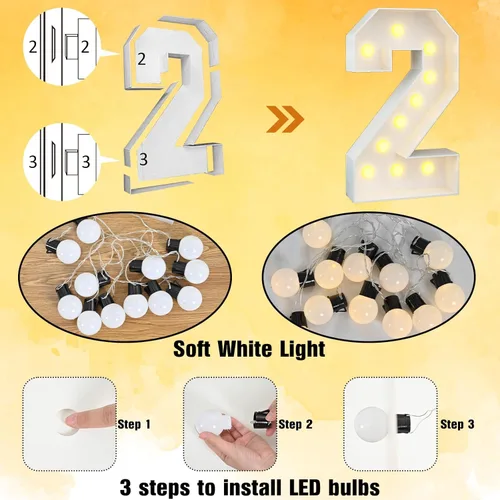 2 2

2

3 3

3

Soft White Light

Step 1

Step 2

Step 3

3 steps to install LED bulbs