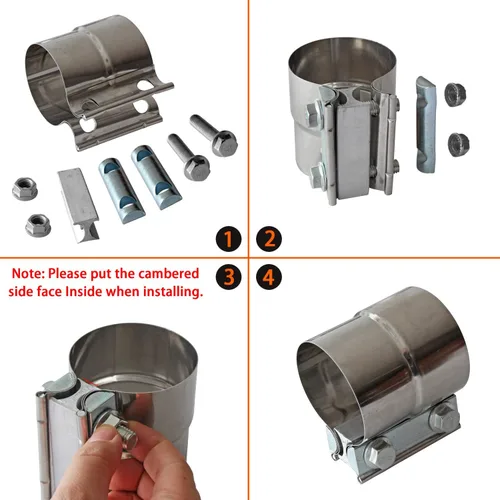 1

2

Note: Please put the cambered side face Inside when installing.

3

4