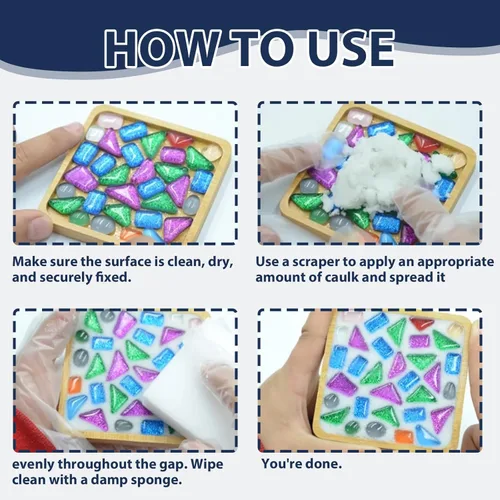 HOW TO USE

Make sure the surface is clean, dry, and securely fixed.

Use a scraper to apply an appropriate amount of caulk and spread it

evenly throughout the gap. Wipe clean with a damp sponge.

You're done.