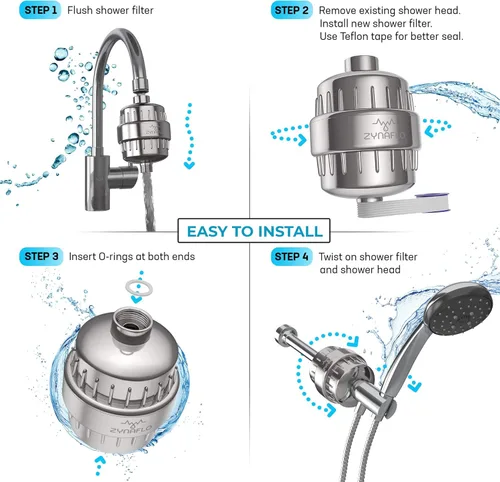 STEP 1 Flush shower filter

ZYNAFLO

STEP 2 Remove existing shower head. Install new shower filter. Use Teflon tape for better seal.

ZYNAFLO

EASY TO INSTALL

STEP 3 Insert O-rings at both ends

ZYNAFLO

STEP 4 Twist on shower filter and shower head