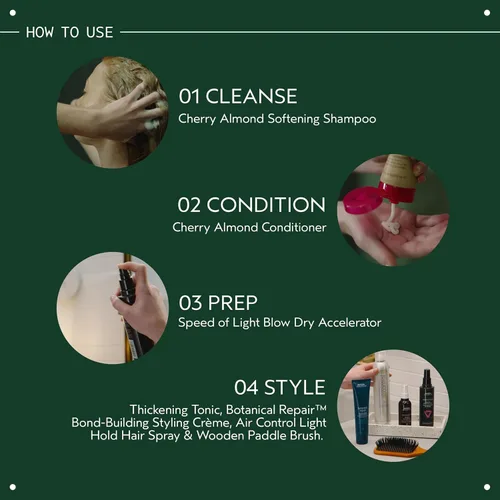 HOW TO USE

01 CLEANSE
Cherry Almond Softening Shampoo

02 CONDITION
Cherry Almond Conditioner

03 PREP
Speed of Light Blow Dry Accelerator

04 STYLE
Thickening Tonic, Botanical Repair™ Bond-Building Styling Crème, Air Control Light Hold Hair Spray & Wooden Paddle Brush.