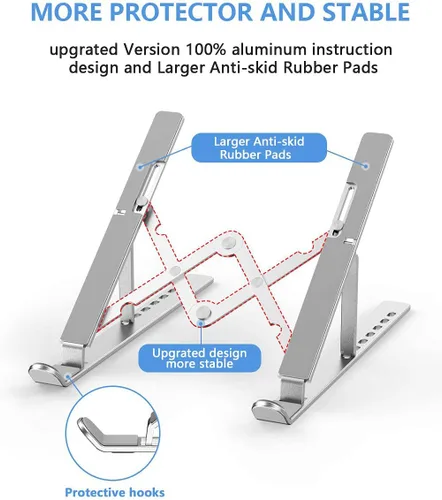 MORE PROTECTOR AND STABLE

upgrated Version 100% aluminum instruction design and Larger Anti-skid Rubber Pads

Larger Anti-skid Rubber Pads

Upgrated design more stable

Protective hooks